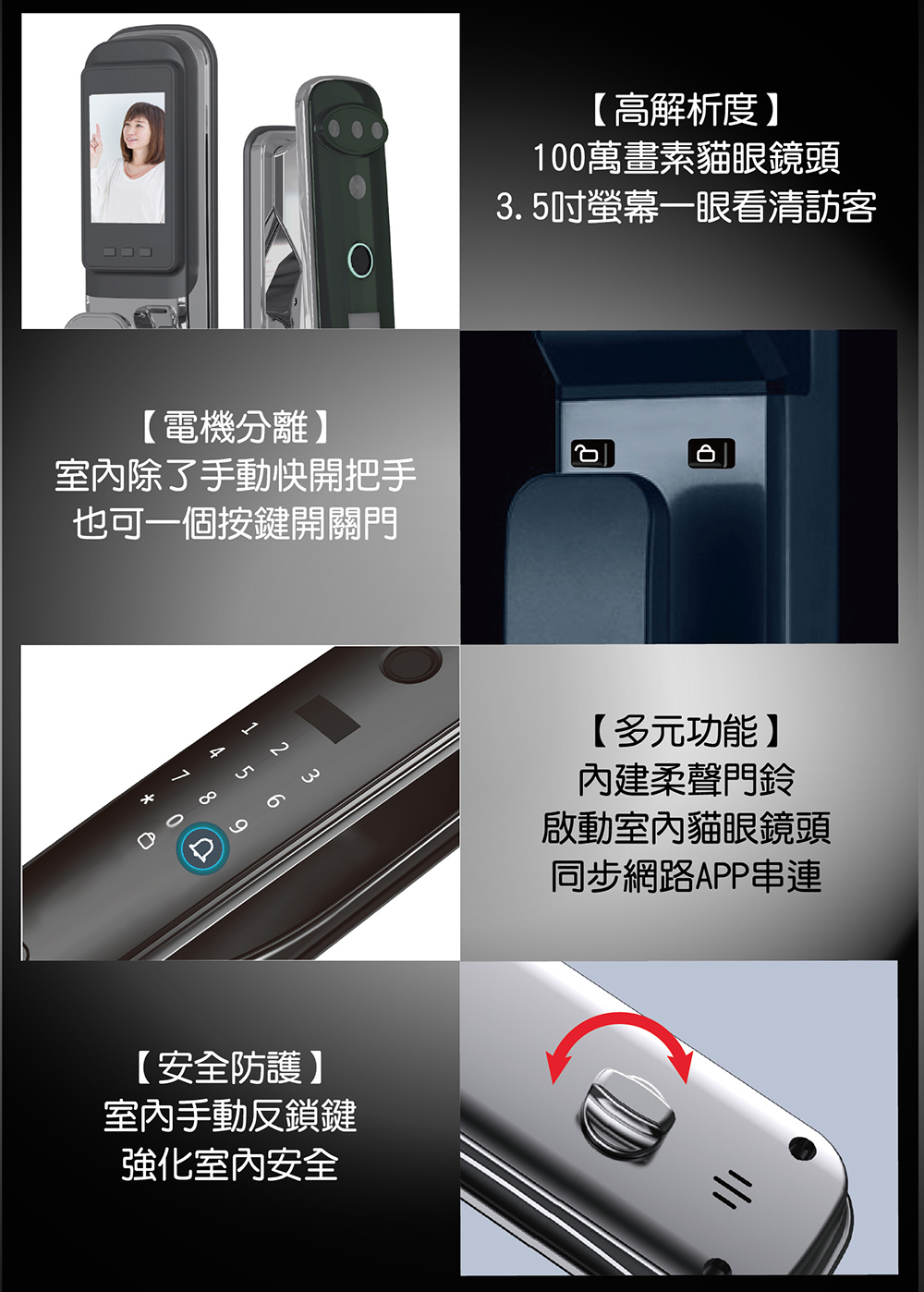 【高解析度】
100萬畫素貓眼鏡頭
3.5吋螢幕一眼看清訪客

【電機分離】
室內除了手動快開把手
也可一個按鍵開關門

1 2 3
4 5 6
7 8 9
* 0

【多元功能】
內建柔聲門鈴
啟動室內貓眼鏡頭
同步網路APP串連

【安全防護】
室內手動反鎖鍵
強化室內安全